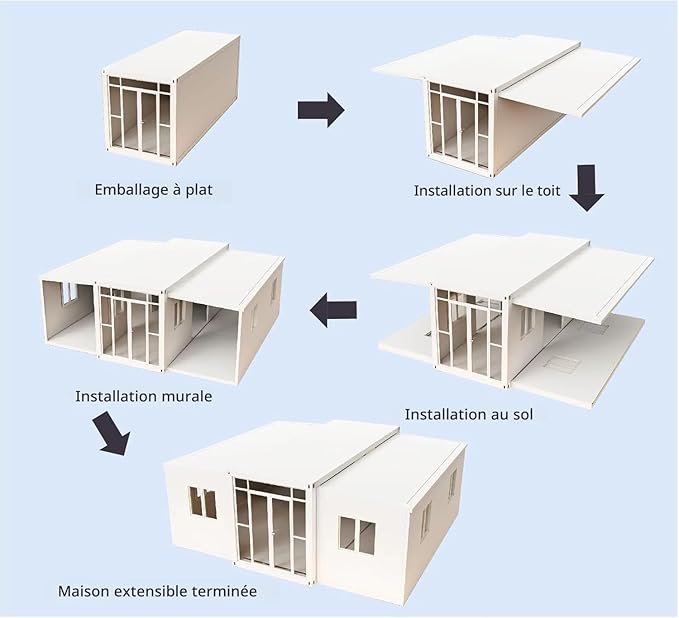 Emballage à plat

Installation sur le toit

Installation au sol

Installation murale

Maison extensible terminée